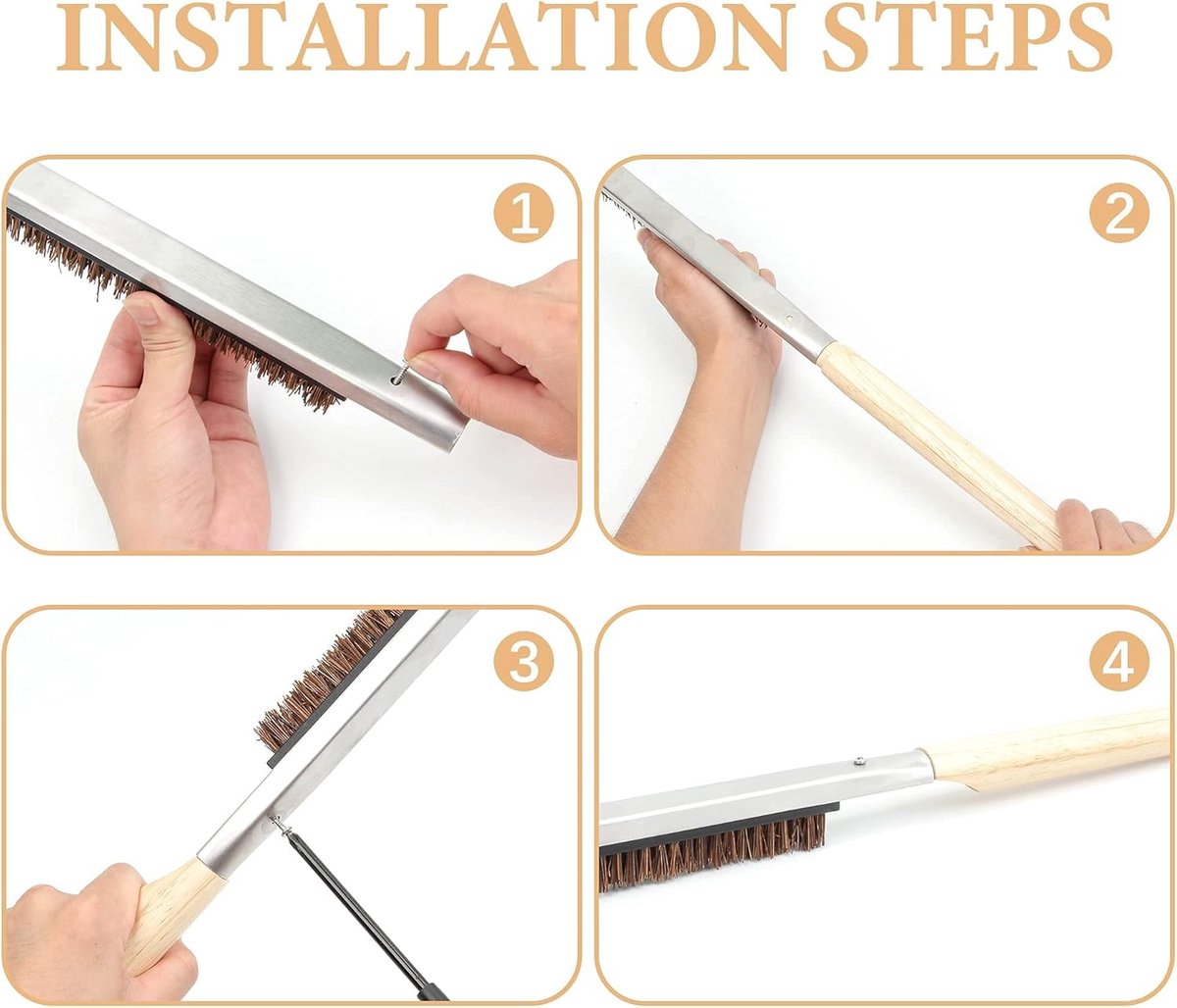 INSTALLATION STEPS

1

2

3

4